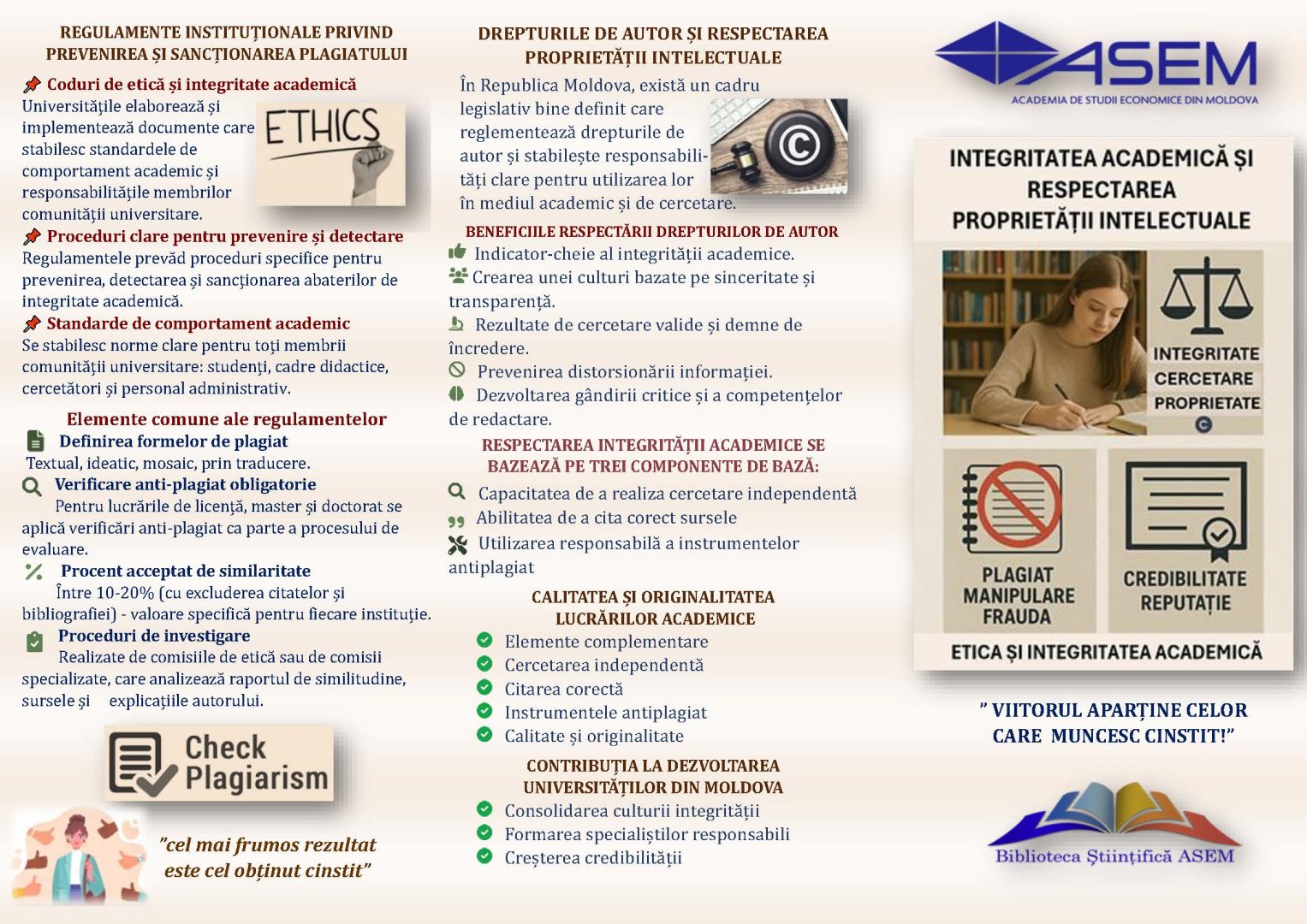 REGULAMENTE INSTITUȚIONALE PRIVIND PREVENIREA ȘI SANCȚIONAREA PLAGIATULUI

Coduri de etică și integritate academică
Universitățile elaborează și implementează documente care stabilesc standardele de comportament academic și responsabilitățile membrilor comunității universitare.

ETHICS

Proceduri clare pentru prevenire și detectare
Regulamentele prevăd proceduri specifice pentru prevenirea, detectarea și sancționarea abaterilor de integritate academică.

Standarde de comportament academic
Se stabilesc norme clare pentru toți membrii comunității universitare: studenți, cadre didactice, cercetători și personal administrativ.

Elemente comune ale regulamentelor
Definirea formelor de plagiat
Textual, ideatic, mosaic, prin traducere.
Verificare anti-plagiat obligatorie
Pentru lucrările de licență, master și doctorat se aplică verificări anti-plagiat ca parte a procesului de evaluare.
Procent acceptat de similaritate
Între 10-20% (cu excluderea citatelor și bibliografiei) - valoare specifică pentru fiecare instituție.
Proceduri de investigare
Realizate de comisiile de etică sau de comisii specializate, care analizează raportul de similitudine, sursele și explicațiile autorului.

Check Plagiarism

"cel mai frumos rezultat este cel obținut cinstit"

DREPTURILE DE AUTOR ȘI RESPECTAREA PROPRIETĂȚII INTELECTUALE
În Republica Moldova, există un cadru legislativ bine definit care reglementează drepturile de autor și stabilește responsabilități clare pentru utilizarea lor în mediul academic și de cercetare.

BENEFICIILE RESPECTĂRII DREPTURILOR DE AUTOR
Indicator-cheie al integrității academice.
Crearea unei culturi bazate pe sinceritate și transparență.
Rezultate de cercetare valide și demne de încredere.
Prevenirea distorsionării informației.
Dezvoltarea gândirii critice și a competențelor de redactare.

RESPECTAREA INTEGRITĂȚII ACADEMICE SE BAZEAZĂ PE TREI COMPONENTE DE BAZĂ:
Capacitatea de a realiza cercetare independentă
Abilitatea de a cita corect sursele
Utilizarea responsabilă a instrumentelor antiplagiat

CALITATEA ȘI ORIGINALITATEA LUCRĂRILOR ACADEMICE
Elemente complementare
Cercetarea independentă
Citarea corectă
Instrumentele antiplagiat
Calitate și originalitate

CONTRIBUȚIA LA DEZVOLTAREA UNIVERSITĂȚILOR DIN MOLDOVA
Consolidarea culturii integrității
Formarea specialiștilor responsabili
Creșterea credibilității

ASEM
ACADEMIA DE STUDII ECONOMICE DIN MOLDOVA

INTEGRITATEA ACADEMICĂ ȘI RESPECTAREA PROPRIETĂȚII INTELECTUALE
INTEGRITATE
CERCETARE
PROPRIETATE
PLAGIAT
MANIPULARE
FRAUDA
CREDIBILITATE
REPUTAȚIE
ETICA ȘI INTEGRITATEA ACADEMICĂ

" VIITORUL APARȚINE CELOR CARE MUNCESC CINSTIT!"

Biblioteca Științifică ASEM